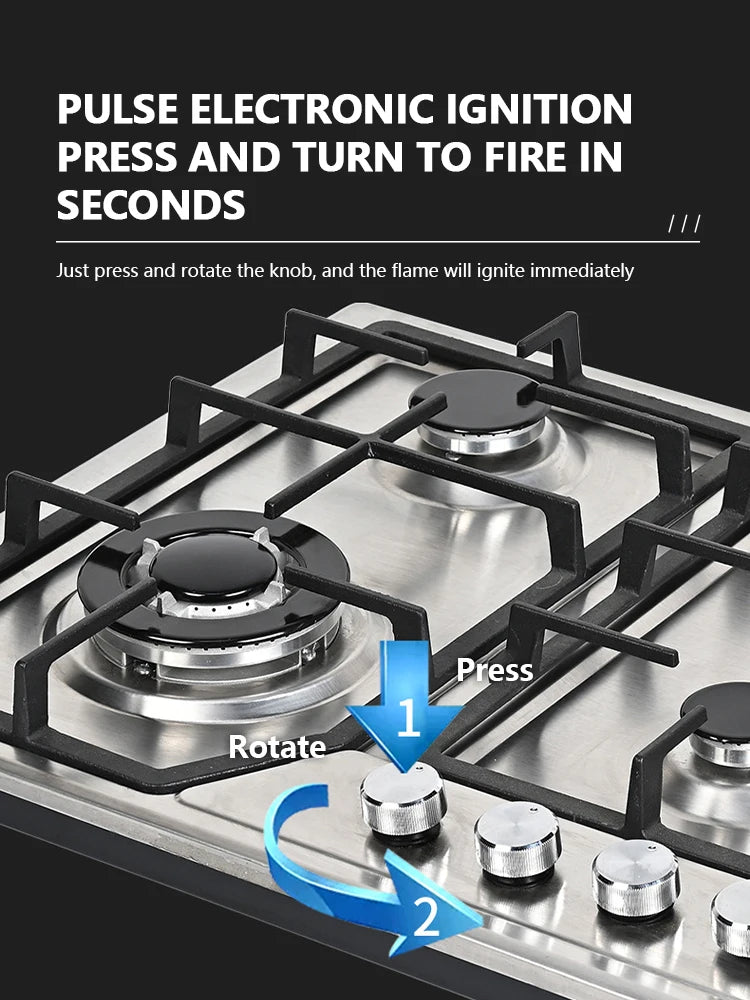 PULSE ELECTRONIC IGNITION PRESS AND TURN TO FIRE IN SECONDS

///

Just press and rotate the knob, and the flame will ignite immediately

Press

1

Rotate

2